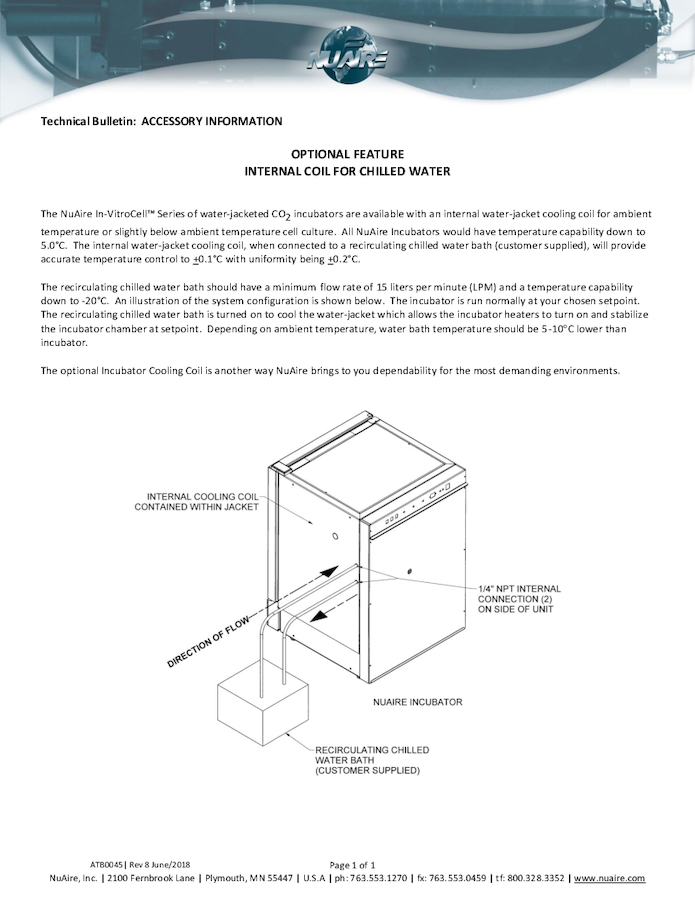 NUAIRE

Technical Bulletin: ACCESSORY INFORMATION

OPTIONAL FEATURE
INTERNAL COIL FOR CHILLED WATER

The NuAire In-VitroCell™ Series of water-jacketed $CO_2$ incubators are available with an internal water-jacket cooling coil for ambient temperature or slightly below ambient temperature cell culture. All NuAire Incubators would have temperature capability down to 5.0°C. The internal water-jacket cooling coil, when connected to a recirculating chilled water bath (customer supplied), will provide accurate temperature control to $\pm$0.1°C with uniformity being $\pm$0.2°C.

The recirculating chilled water bath should have a minimum flow rate of 15 liters per minute (LPM) and a temperature capability down to -20°C. An illustration of the system configuration is shown below. The incubator is run normally at your chosen setpoint. The recirculating chilled water bath is turned on to cool the water-jacket which allows the incubator heaters to turn on and stabilize the incubator chamber at setpoint. Depending on ambient temperature, water bath temperature should be 5-10°C lower than incubator.

The optional Incubator Cooling Coil is another way NuAire brings to you dependability for the most demanding environments.

INTERNAL COOLING COIL CONTAINED WITHIN JACKET

1/4" NPT INTERNAL CONNECTION (2) ON SIDE OF UNIT

DIRECTION OF FLOW

NUAIRE INCUBATOR

RECIRCULATING CHILLED WATER BATH (CUSTOMER SUPPLIED)

ATB0045 | Rev 8 June/2018          Page 1 of 1
NuAire, Inc. | 2100 Fernbrook Lane | Plymouth, MN 55447 | U.S.A | ph: 763.553.1270 | fx: 763.553.0459 | tf: 800.328.3352 | www.nuaire.com